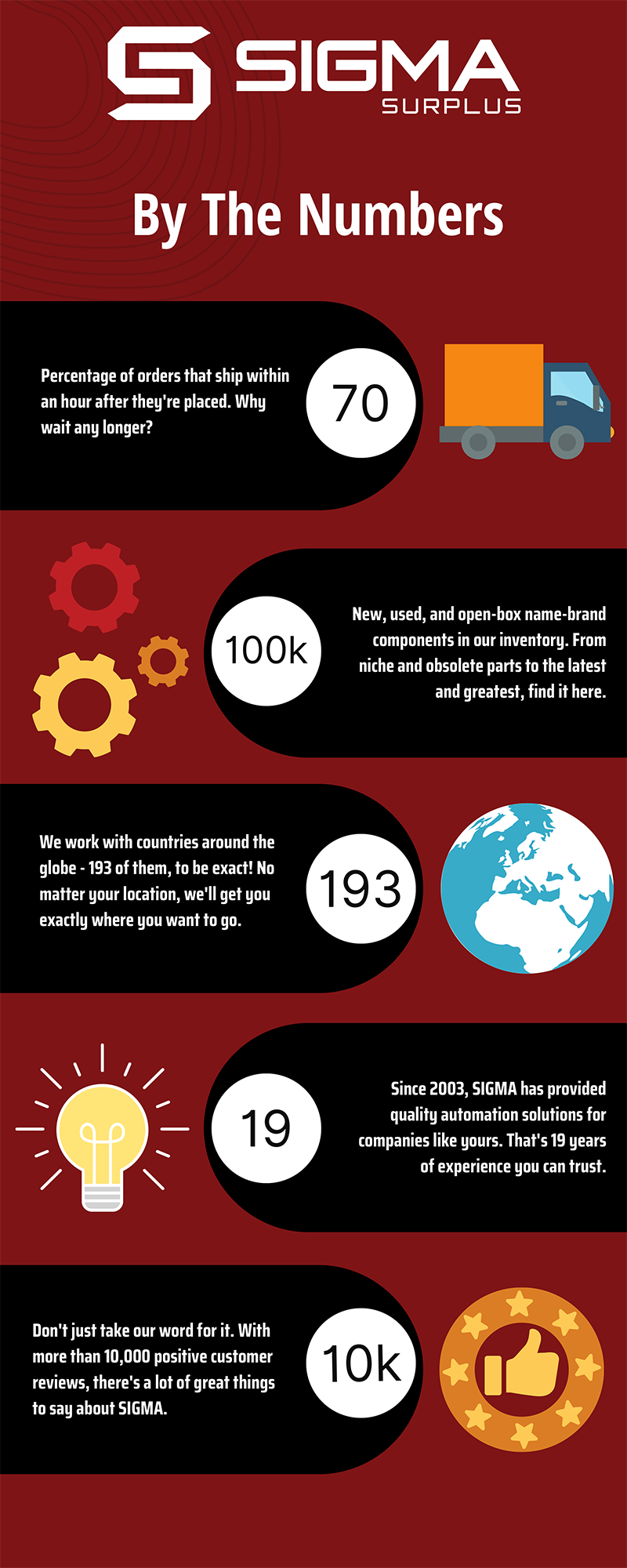 SIGMA SURPLUS

By The Numbers

Percentage of orders that ship within an hour after they're placed. Why wait any longer?

70

100k

New, used, and open-box name-brand components in our inventory. From niche and obsolete parts to the latest and greatest, find it here.

We work with countries around the globe - 193 of them, to be exact! No matter your location, we'll get you exactly where you want to go.

193

19

Since 2003, SIGMA has provided quality automation solutions for companies like yours. That's 19 years of experience you can trust.

Don't just take our word for it. With more than 10,000 positive customer reviews, there's a lot of great things to say about SIGMA.

10k