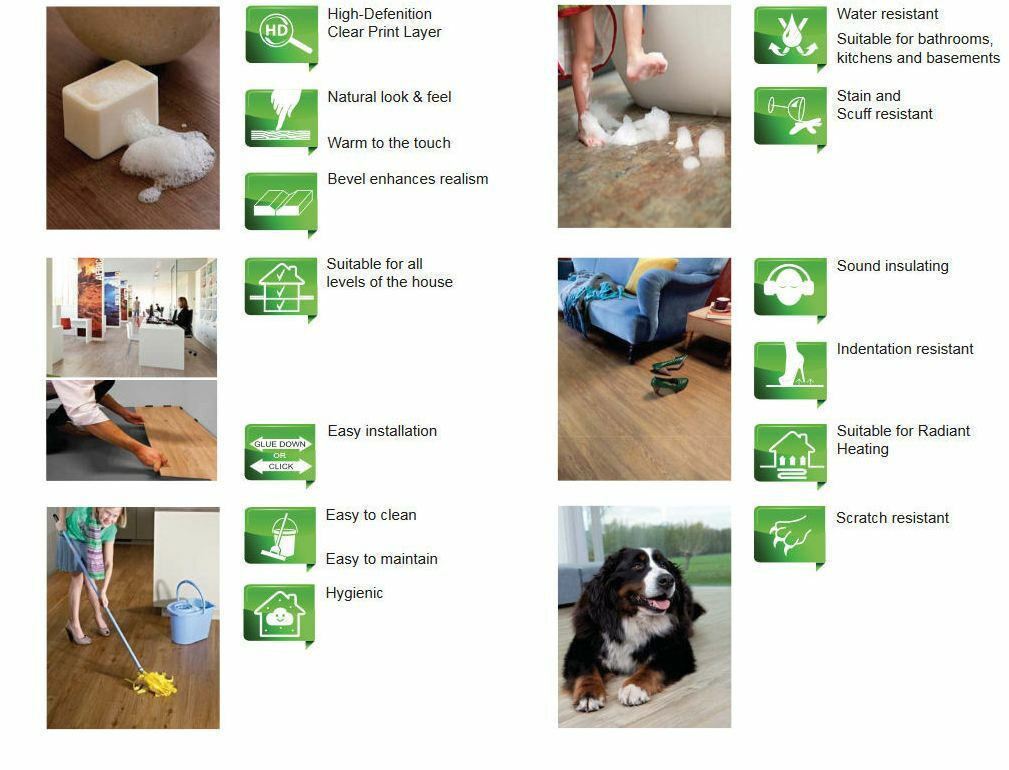 HD
High-Defenition
Clear Print Layer

Natural look & feel

Warm to the touch

Bevel enhances realism

Suitable for all levels of the house

GLUE DOWN
OR
CLICK
Easy installation

Easy to clean

Easy to maintain

Hygienic

Water resistant

Suitable for bathrooms, kitchens and basements

Stain and Scuff resistant

Sound insulating

Indentation resistant

Suitable for Radiant Heating

Scratch resistant