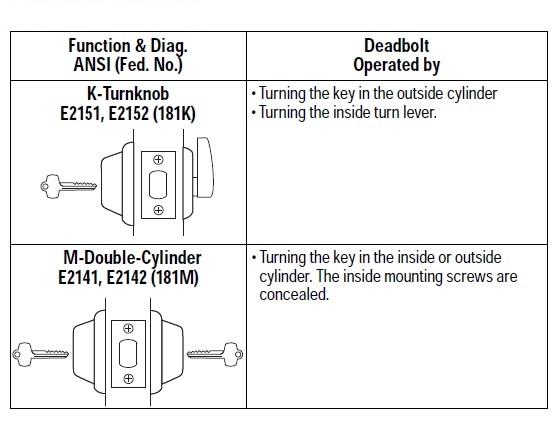 | Function & Diag. ANSI (Fed. No.) | Deadbolt Operated by |
|---|---|
| K-Turnknob E2151, E2152 (181K) | • Turning the key in the outside cylinder • Turning the inside turn lever. |
| M-Double-Cylinder E2141, E2142 (181M) | • Turning the key in the inside or outside cylinder. The inside mounting screws are concealed. |