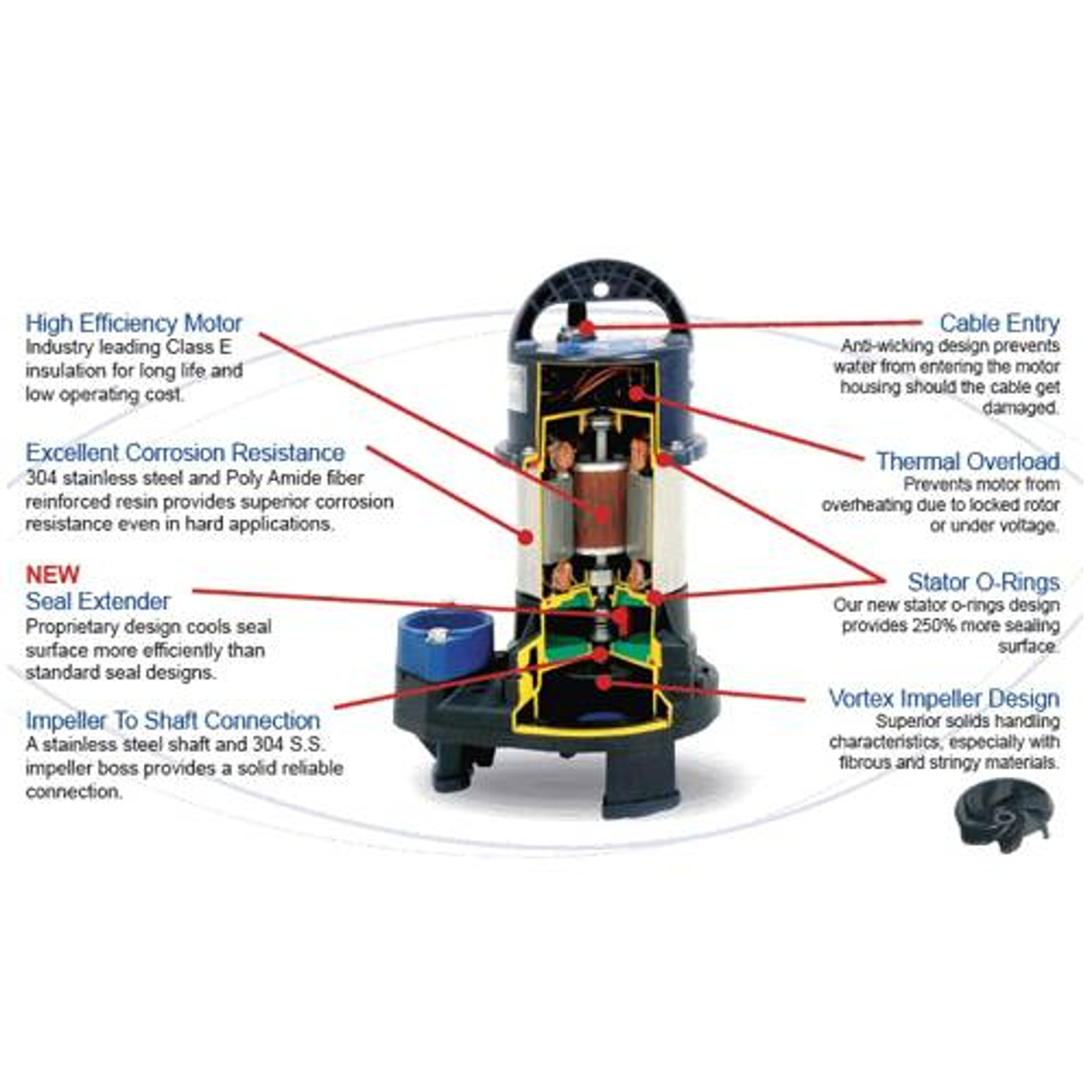 High Efficiency Motor
Industry leading Class E insulation for long life and low operating cost.

Excellent Corrosion Resistance
304 stainless steel and Poly Amide fiber reinforced resin provides superior corrosion resistance even in hard applications.

NEW
Seal Extender
Proprietary design cools seal surface more efficiently than standard seal designs.

Impeller To Shaft Connection
A stainless steel shaft and 304 S.S. impeller boss provides a solid reliable connection.

Cable Entry
Anti-wicking design prevents water from entering the motor housing should the cable get damaged.

Thermal Overload
Prevents motor from overheating due to locked rotor or under voltage.

Stator O-Rings
Our new stator o-rings design provides 250% more sealing surface.

Vortex Impeller Design
Superior solids handling characteristics, especially with fibrous and stringy materials.