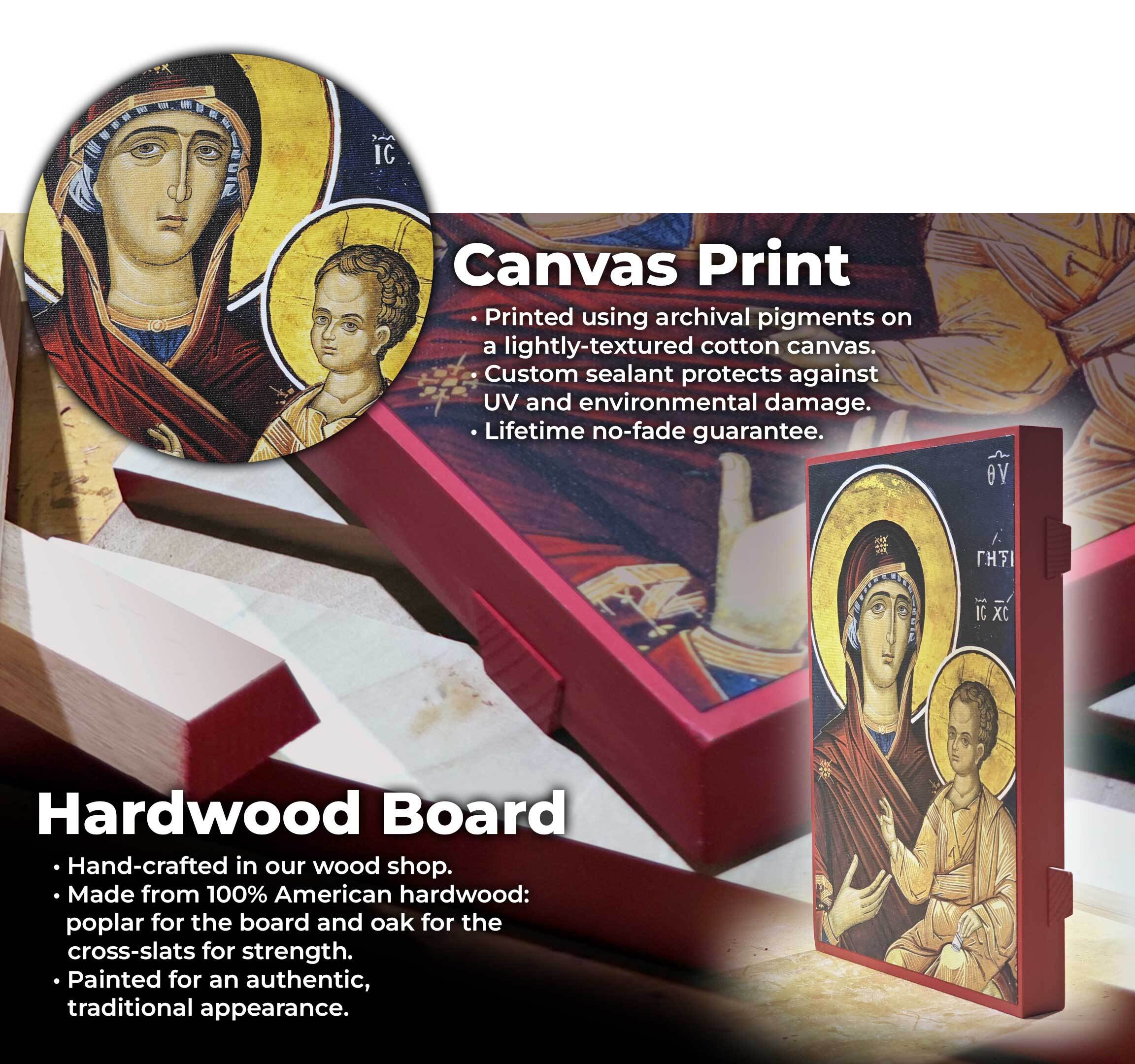 IC

Canvas Print
• Printed using archival pigments on a lightly-textured cotton canvas.
• Custom sealant protects against UV and environmental damage.
• Lifetime no-fade guarantee.

ΘΥ

ΓΗΤΙ

IC XC

Hardwood Board
• Hand-crafted in our wood shop.
• Made from 100% American hardwood: poplar for the board and oak for the cross-slats for strength.
• Painted for an authentic, traditional appearance.