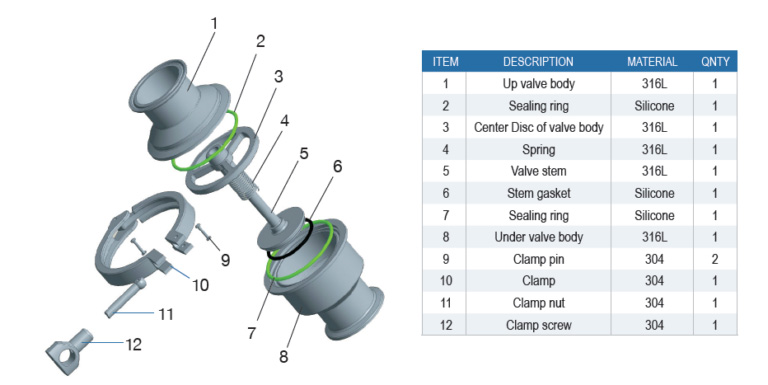 1
2
3
4
5
6
7
8
9
10
11
12

| ITEM | DESCRIPTION | MATERIAL | QNTY |
|---|---|---|---|
| 1 | Up valve body | 316L | 1 |
| 2 | Sealing ring | Silicone | 1 |
| 3 | Center Disc of valve body | 316L | 1 |
| 4 | Spring | 316L | 1 |
| 5 | Valve stem | 316L | 1 |
| 6 | Stem gasket | Silicone | 1 |
| 7 | Sealing ring | Silicone | 1 |
| 8 | Under valve body | 316L | 1 |
| 9 | Clamp pin | 304 | 2 |
| 10 | Clamp | 304 | 1 |
| 11 | Clamp nut | 304 | 1 |
| 12 | Clamp screw | 304 | 1 |