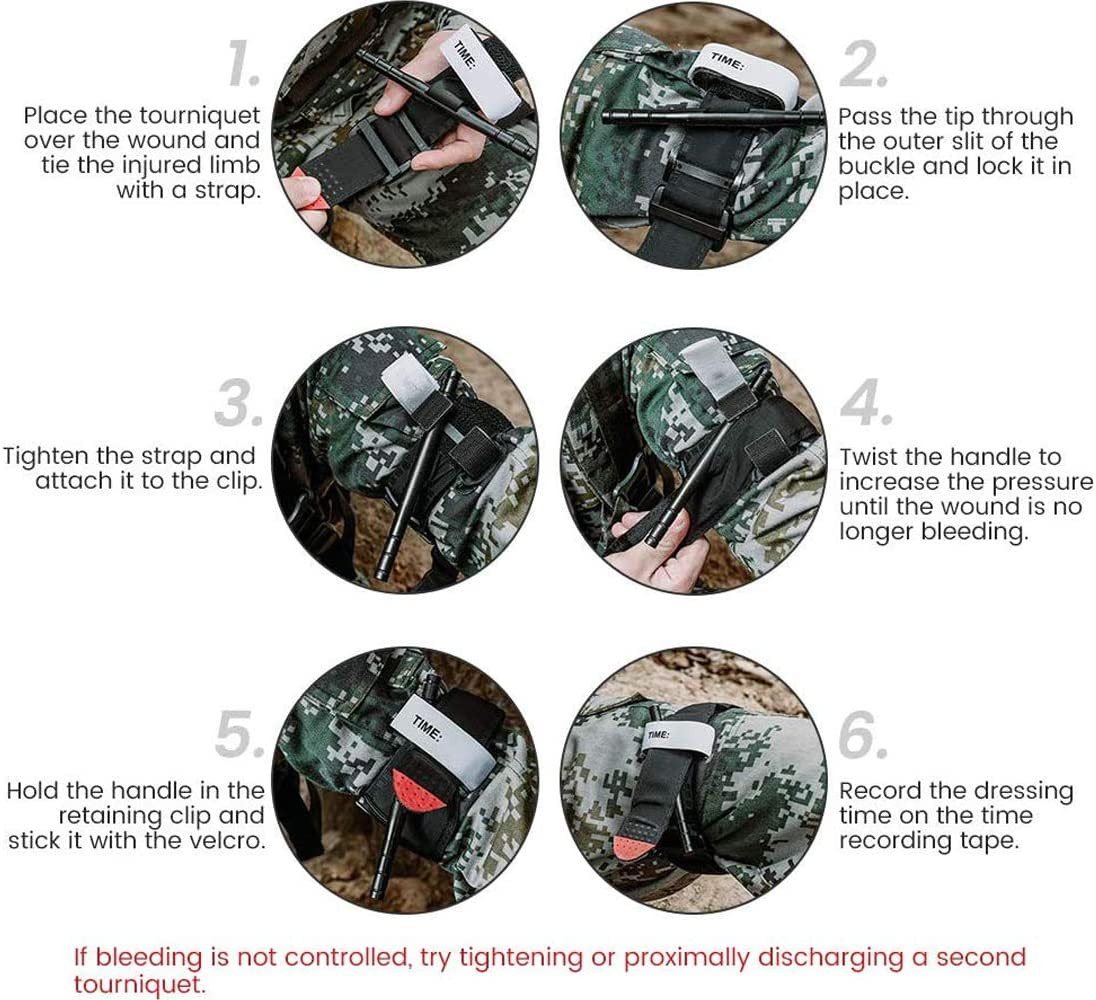 1.

Place the tourniquet over the wound and tie the injured limb with a strap.

TIME:

TIME:

2.

Pass the tip through the outer slit of the buckle and lock it in place.

3.

Tighten the strap and attach it to the clip.

4.

Twist the handle to increase the pressure until the wound is no longer bleeding.

5.

Hold the handle in the retaining clip and stick it with the velcro.

TIME:

TIME:

6.

Record the dressing time on the time recording tape.

If bleeding is not controlled, try tightening or proximally discharging a second tourniquet.