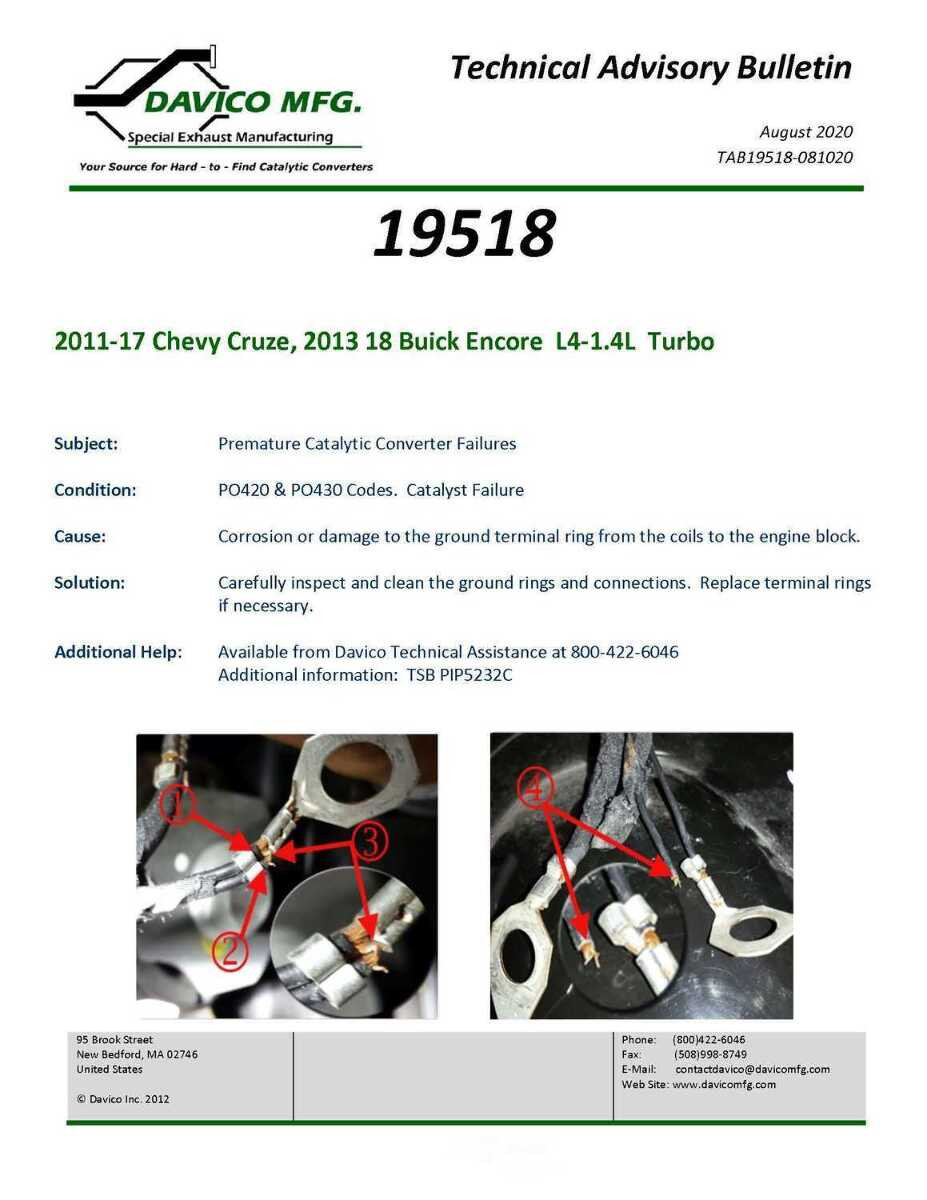 DAVICO MFG.
Special Exhaust Manufacturing
Your Source for Hard - to - Find Catalytic Converters

Technical Advisory Bulletin

August 2020
TAB19518-081020

19518

2011-17 Chevy Cruze, 2013 18 Buick Encore L4-1.4L Turbo

Subject: Premature Catalytic Converter Failures

Condition: PO420 & PO430 Codes. Catalyst Failure

Cause: Corrosion or damage to the ground terminal ring from the coils to the engine block.

Solution: Carefully inspect and clean the ground rings and connections. Replace terminal rings if necessary.

Additional Help: Available from Davico Technical Assistance at 800-422-6046
Additional information: TSB PIP5232C

①
②
③
④

95 Brook Street
New Bedford, MA 02746
United States

© Davico Inc. 2012

Phone: (800)422-6046
Fax: (508)998-8749
E-Mail: contactdavico@davicomfg.com
Web Site: www.davicomfg.com