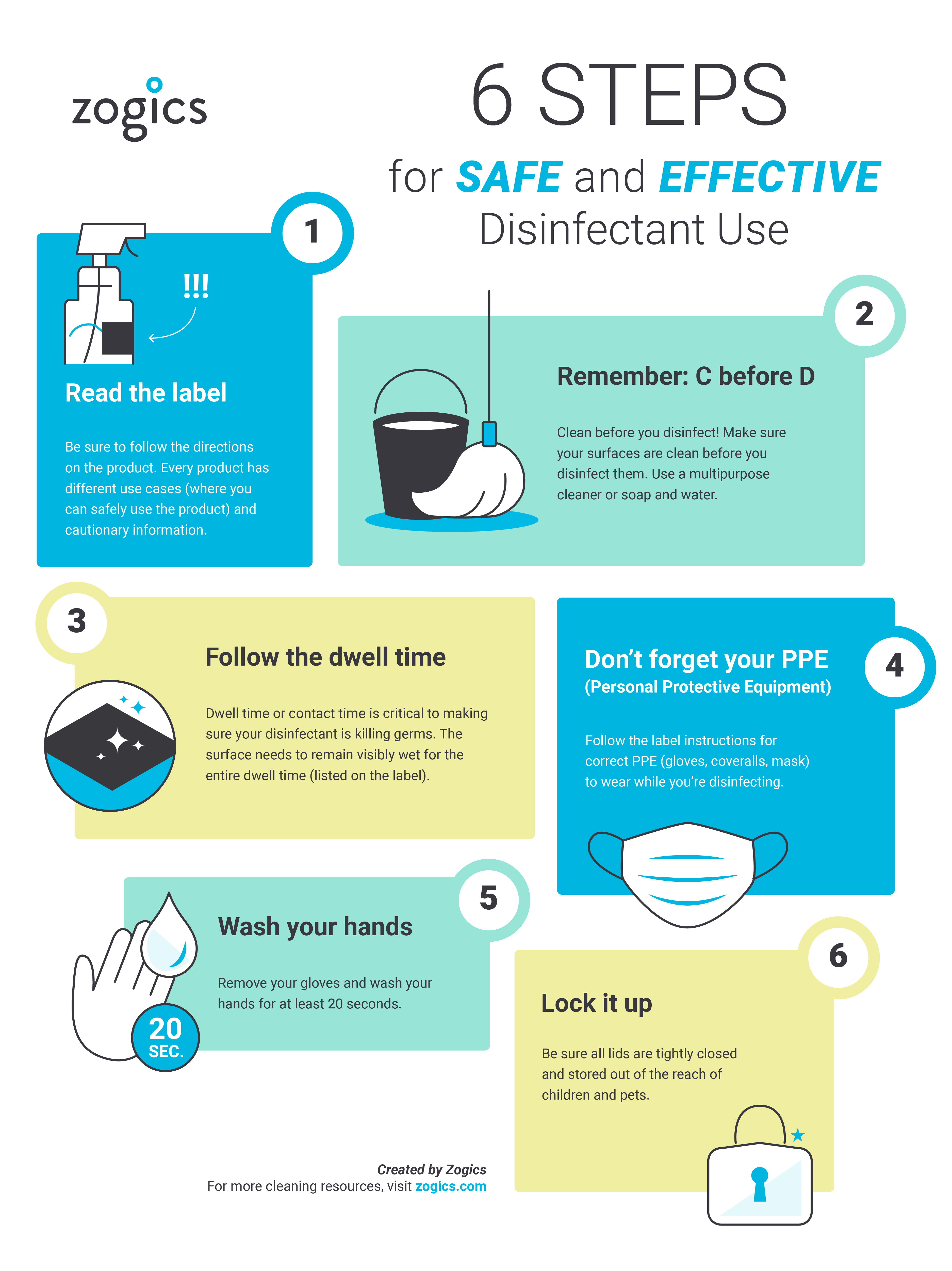 zogics

6 STEPS
for SAFE and EFFECTIVE
Disinfectant Use

1

!!!

Read the label

Be sure to follow the directions on the product. Every product has different use cases (where you can safely use the product) and cautionary information.

2

Remember: C before D

Clean before you disinfect! Make sure your surfaces are clean before you disinfect them. Use a multipurpose cleaner or soap and water.

3

Follow the dwell time

Dwell time or contact time is critical to making sure your disinfectant is killing germs. The surface needs to remain visibly wet for the entire dwell time (listed on the label).

4

Don't forget your PPE
(Personal Protective Equipment)

Follow the label instructions for correct PPE (gloves, coveralls, mask) to wear while you're disinfecting.

5

Wash your hands

Remove your gloves and wash your hands for at least 20 seconds.

20 SEC.

6

Lock it up

Be sure all lids are tightly closed and stored out of the reach of children and pets.

Created by Zogics
For more cleaning resources, visit zogics.com