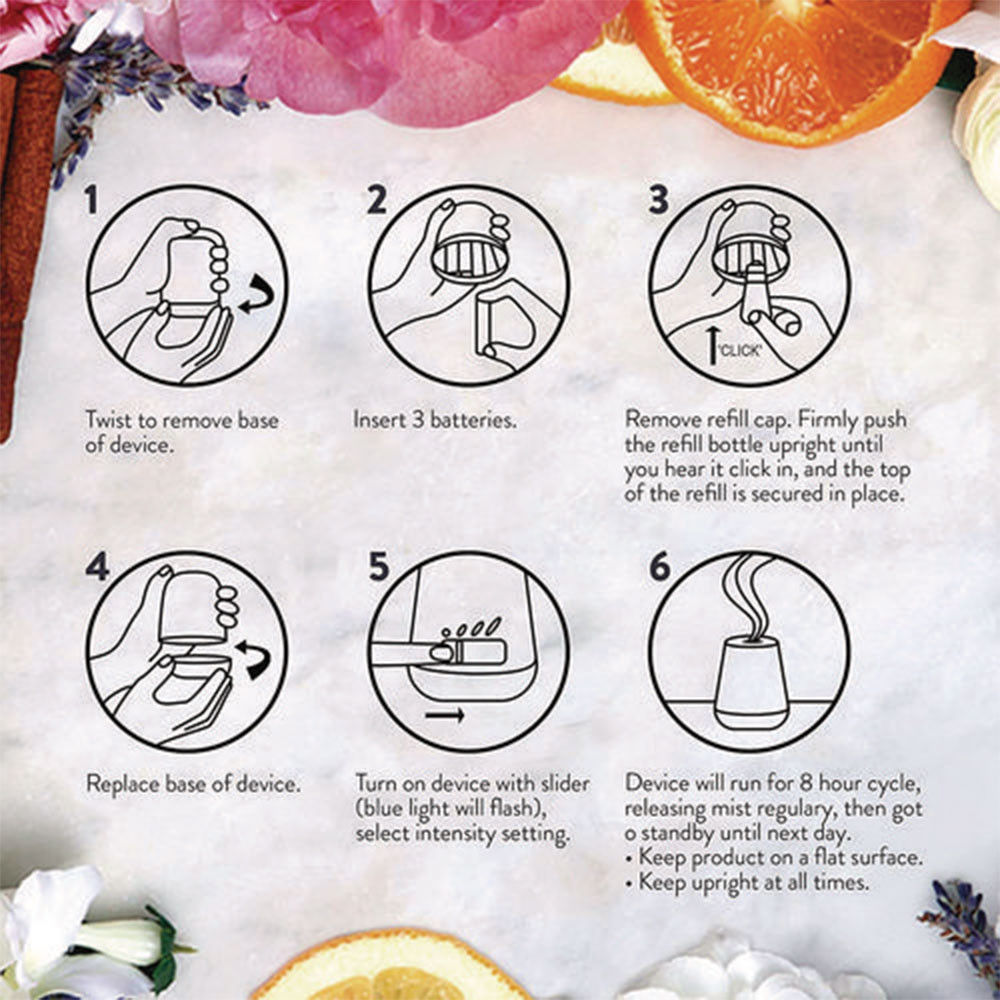 1

Twist to remove base of device.

2

Insert 3 batteries.

3

'CLICK'

Remove refill cap. Firmly push the refill bottle upright until you hear it click in, and the top of the refill is secured in place.

4

Replace base of device.

5

Turn on device with slider (blue light will flash), select intensity setting.

6

Device will run for 8 hour cycle, releasing mist regulary, then got o standby until next day.
• Keep product on a flat surface.
• Keep upright at all times.