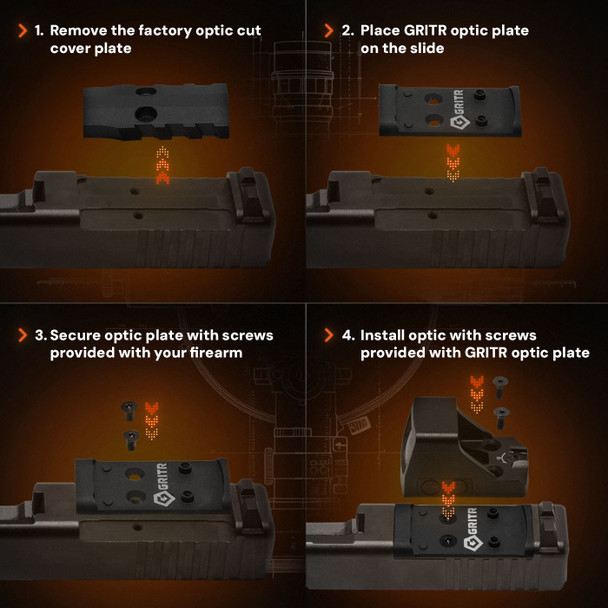 1. Remove the factory optic cut cover plate

2. Place GRITR optic plate on the slide

GRITR

3. Secure optic plate with screws provided with your firearm

GRITR

4. Install optic with screws provided with GRITR optic plate

GRITR