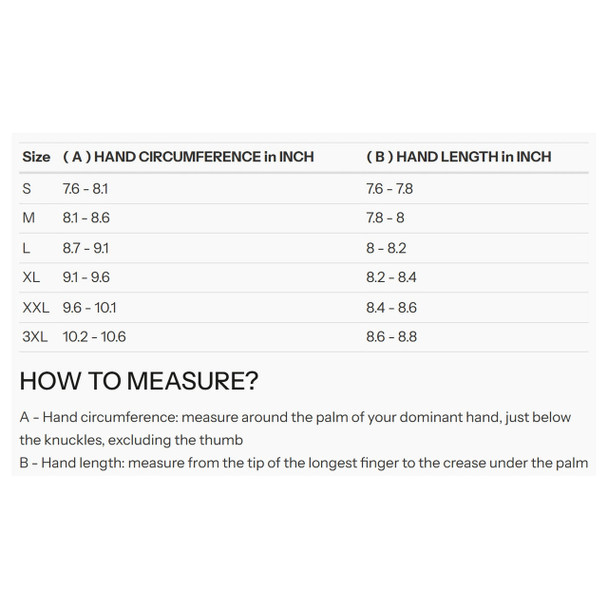 | Size | ( A ) HAND CIRCUMFERENCE in INCH | ( B ) HAND LENGTH in INCH |
|---|---|---|
| S | 7.6 - 8.1 | 7.6 - 7.8 |
| M | 8.1 - 8.6 | 7.8 - 8 |
| L | 8.7 - 9.1 | 8 - 8.2 |
| XL | 9.1 - 9.6 | 8.2 - 8.4 |
| XXL | 9.6 - 10.1 | 8.4 - 8.6 |
| 3XL | 10.2 - 10.6 | 8.6 - 8.8 |

HOW TO MEASURE?

A - Hand circumference: measure around the palm of your dominant hand, just below the knuckles, excluding the thumb
B - Hand length: measure from the tip of the longest finger to the crease under the palm