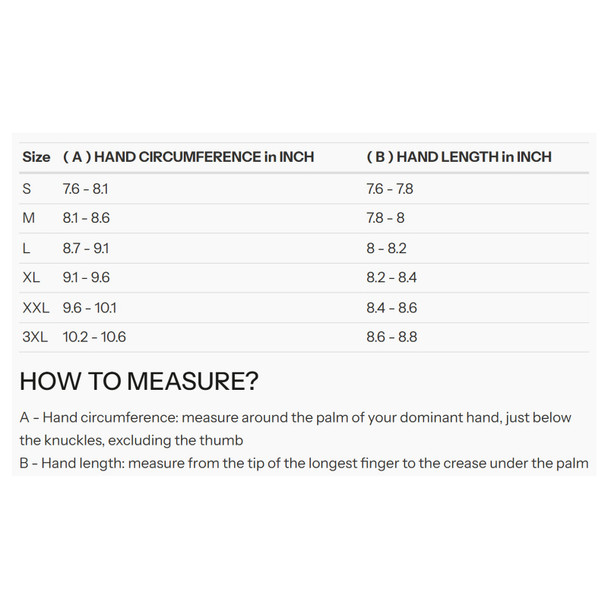 | Size | ( A ) HAND CIRCUMFERENCE in INCH | ( B ) HAND LENGTH in INCH |
|---|---|---|
| S | 7.6 - 8.1 | 7.6 - 7.8 |
| M | 8.1 - 8.6 | 7.8 - 8 |
| L | 8.7 - 9.1 | 8 - 8.2 |
| XL | 9.1 - 9.6 | 8.2 - 8.4 |
| XXL | 9.6 - 10.1 | 8.4 - 8.6 |
| 3XL | 10.2 - 10.6 | 8.6 - 8.8 |

HOW TO MEASURE?

A - Hand circumference: measure around the palm of your dominant hand, just below the knuckles, excluding the thumb
B - Hand length: measure from the tip of the longest finger to the crease under the palm