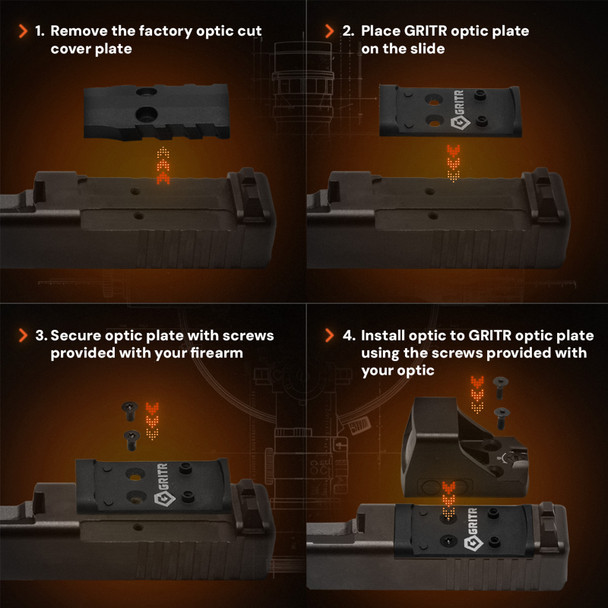 1. Remove the factory optic cut cover plate

2. Place GRITR optic plate on the slide

GRITR

3. Secure optic plate with screws provided with your firearm

GRITR

4. Install optic to GRITR optic plate using the screws provided with your optic

GRITR