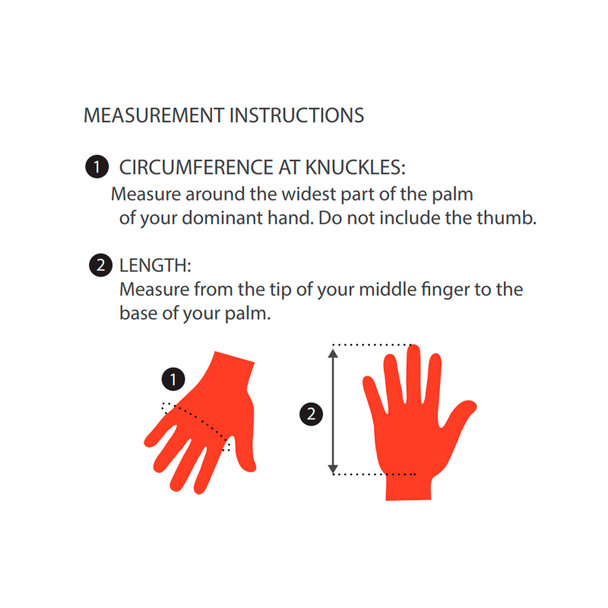 MEASUREMENT INSTRUCTIONS

1 CIRCUMFERENCE AT KNUCKLES:
Measure around the widest part of the palm of your dominant hand. Do not include the thumb.

2 LENGTH:
Measure from the tip of your middle finger to the base of your palm.

1

2