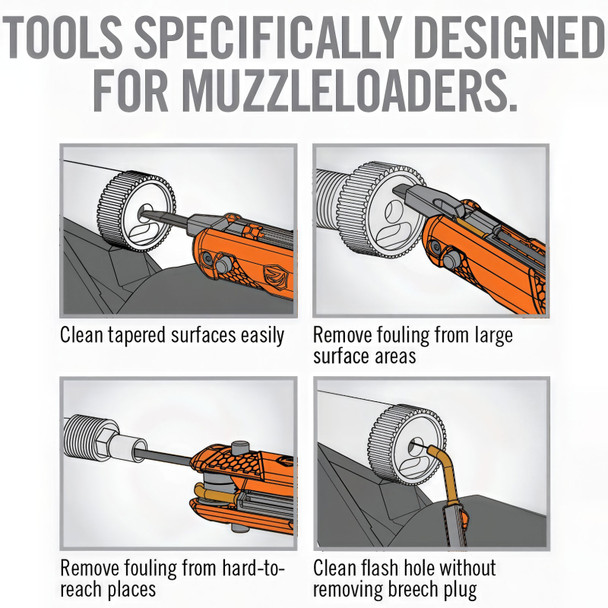 TOOLS SPECIFICALLY DESIGNED FOR MUZZLELOADERS.

Clean tapered surfaces easily

Remove fouling from large surface areas

Remove fouling from hard-to-reach places

Clean flash hole without removing breech plug