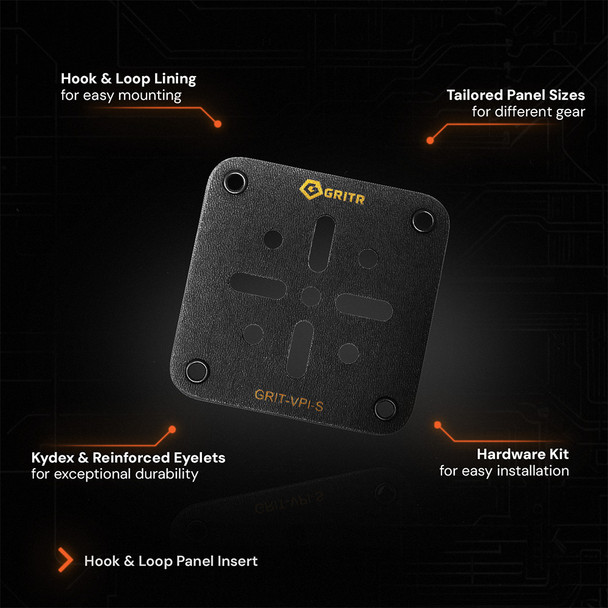 Hook & Loop Lining
for easy mounting

Tailored Panel Sizes
for different gear

GRITR

GRIT-VPI-S

Kydex & Reinforced Eyelets
for exceptional durability

Hardware Kit
for easy installation

Hook & Loop Panel Insert