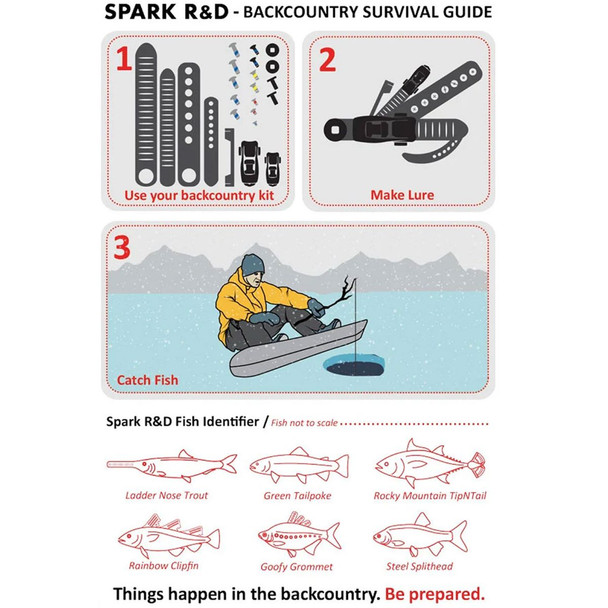 SPARK R&D - BACKCOUNTRY SURVIVAL GUIDE

1
Use your backcountry kit

2
Make Lure

3
Catch Fish

Spark R&D Fish Identifier / Fish not to scale

Ladder Nose Trout
Green Tailpoke
Rocky Mountain TipNTail
Rainbow Clipfin
Goofy Grommet
Steel Splithead

Things happen in the backcountry. Be prepared.