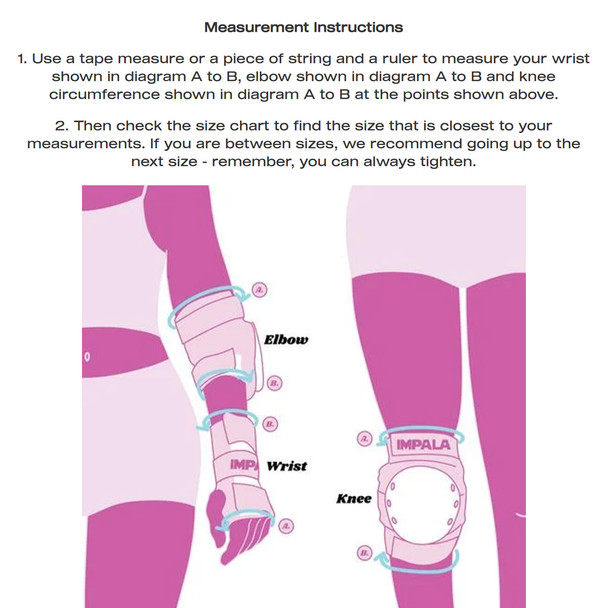 Measurement Instructions

1. Use a tape measure or a piece of string and a ruler to measure your wrist shown in diagram A to B, elbow shown in diagram A to B and knee circumference shown in diagram A to B at the points shown above.

2. Then check the size chart to find the size that is closest to your measurements. If you are between sizes, we recommend going up to the next size - remember, you can always tighten.

A.

Elbow

B.

B.

IMP

Wrist

A.

A.

IMPALA

Knee

B.