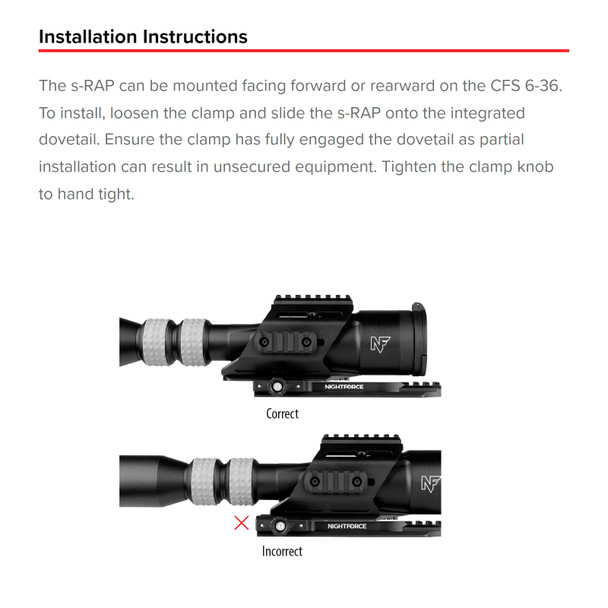 Installation Instructions

The s-RAP can be mounted facing forward or rearward on the CFS 6-36. To install, loosen the clamp and slide the s-RAP onto the integrated dovetail. Ensure the clamp has fully engaged the dovetail as partial installation can result in unsecured equipment. Tighten the clamp knob to hand tight.

NF

NIGHTFORCE

Correct

NF

NIGHTFORCE

Incorrect