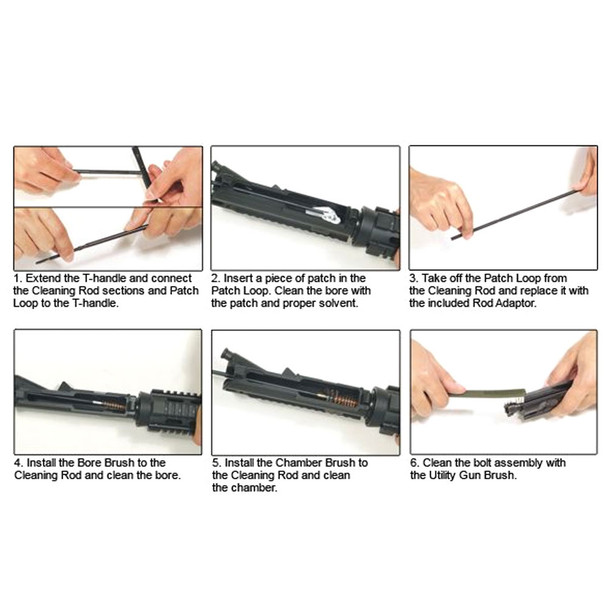 1. Extend the T-handle and connect the Cleaning Rod sections and Patch Loop to the T-handle.

2. Insert a piece of patch in the Patch Loop. Clean the bore with the patch and proper solvent.

3. Take off the Patch Loop from the Cleaning Rod and replace it with the included Rod Adaptor.

4. Install the Bore Brush to the Cleaning Rod and clean the bore.

5. Install the Chamber Brush to the Cleaning Rod and clean the chamber.

6. Clean the bolt assembly with the Utility Gun Brush.