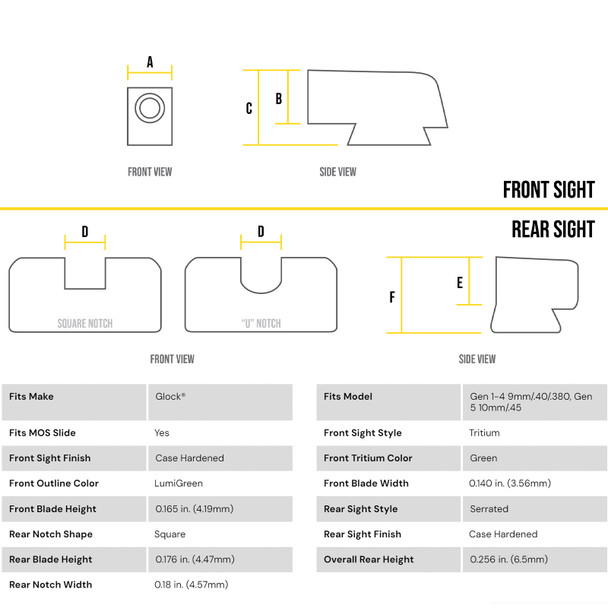 A

C

B

FRONT VIEW

SIDE VIEW

FRONT SIGHT

REAR SIGHT

D

D

SQUARE NOTCH

"U" NOTCH

F

E

FRONT VIEW

SIDE VIEW

| Fits Make | Glock® |
|---|---|
| Fits MOS Slide | Yes |
| Front Sight Finish | Case Hardened |
| Front Outline Color | LumiGreen |
| Front Blade Height | 0.165 in. (4.19mm) |
| Rear Notch Shape | Square |
| Rear Blade Height | 0.176 in. (4.47mm) |
| Rear Notch Width | 0.18 in. (4.57mm) |

| Fits Model | Gen 1-4 9mm/.40/.380, Gen 5 10mm/.45 |
|---|---|
| Front Sight Style | Tritium |
| Front Tritium Color | Green |
| Front Blade Width | 0.140 in. (3.56mm) |
| Rear Sight Style | Serrated |
| Rear Sight Finish | Case Hardened |
| Overall Rear Height | 0.256 in. (6.5mm) |