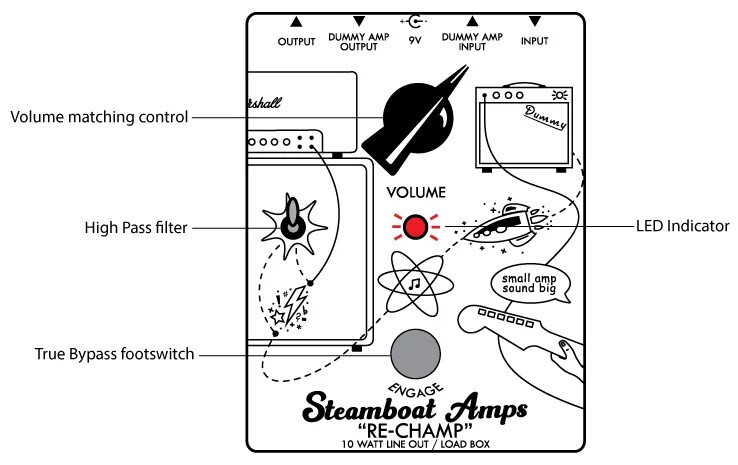 OUTPUT

DUMMY AMP OUTPUT

9V

DUMMY AMP INPUT

INPUT

rshall

Dummy

Volume matching control

VOLUME

High Pass filter

LED Indicator

small amp sound big

True Bypass footswitch

ENGAGE

Steamboat Amps

"RE-CHAMP"

10 WATT LINE OUT / LOAD BOX