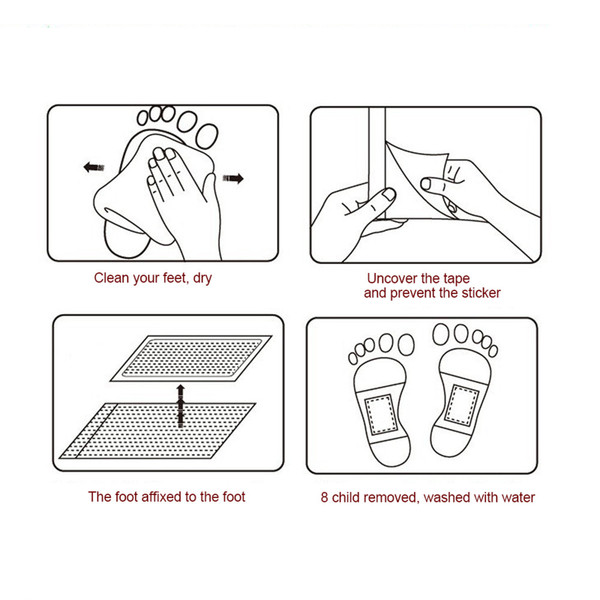 Clean your feet, dry

Uncover the tape
and prevent the sticker

The foot affixed to the foot

8 child removed, washed with water