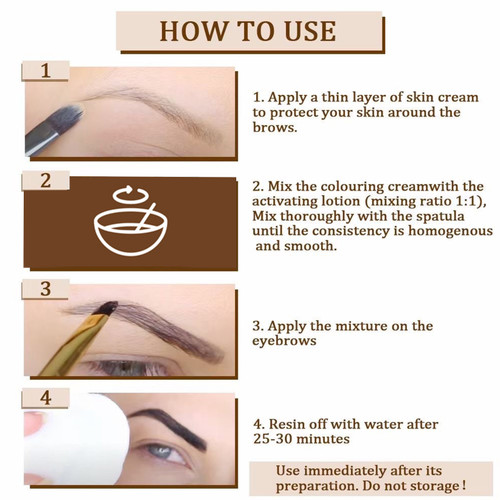 HOW TO USE

1

1. Apply a thin layer of skin cream to protect your skin around the brows.

2

2. Mix the colouring creamwith the activating lotion (mixing ratio 1:1), Mix thoroughly with the spatula until the consistency is homogenous and smooth.

3

3. Apply the mixture on the eyebrows

4

4. Resin off with water after 25-30 minutes

Use immediately after its preparation. Do not storage !