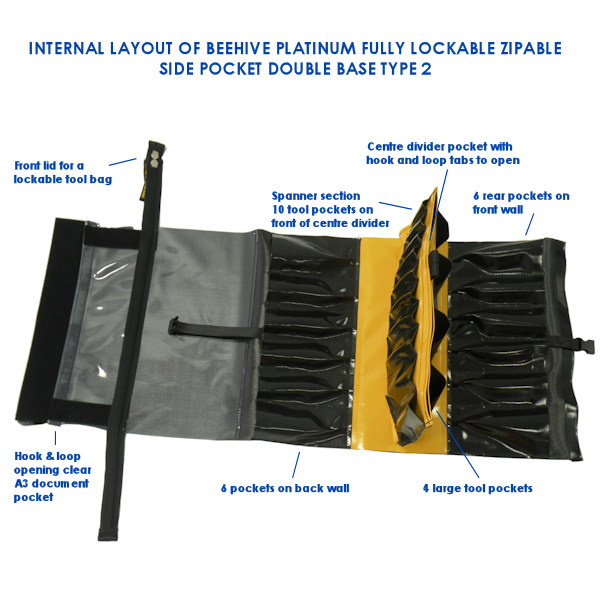 INTERNAL LAYOUT OF BEEHIVE PLATINUM FULLY LOCKABLE ZIPABLE SIDE POCKET DOUBLE BASE TYPE 2

Front lid for a lockable tool bag

Centre divider pocket with hook and loop tabs to open

Spanner section 10 tool pockets on front of centre divider

6 rear pockets on front wall

Hook & loop opening clear A3 document pocket

6 pockets on back wall

4 large tool pockets