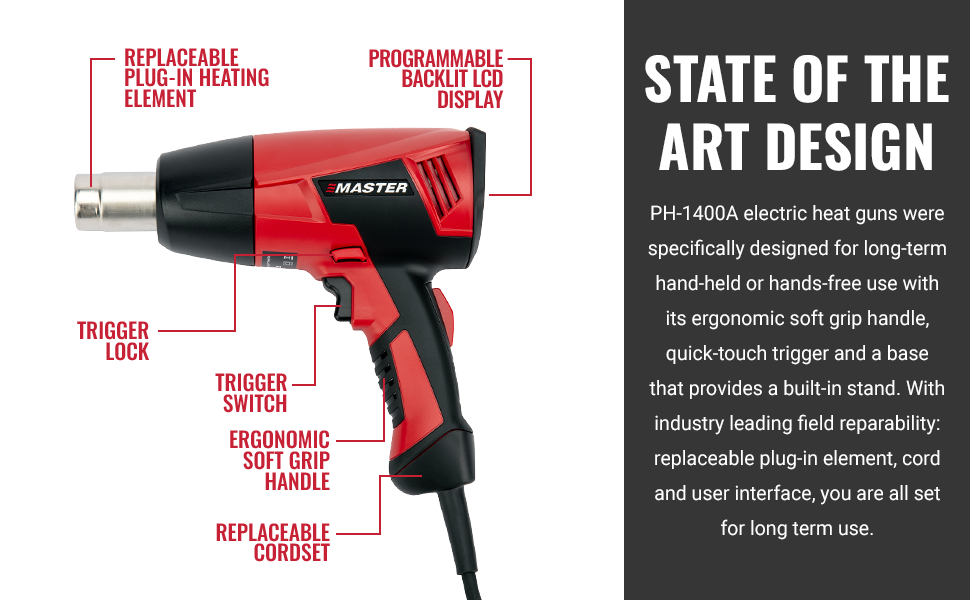 REPLACEABLE PLUG-IN HEATING ELEMENT

PROGRAMMABLE BACKLIT LCD DISPLAY

MASTER

TRIGGER LOCK

TRIGGER SWITCH

ERGONOMIC SOFT GRIP HANDLE

REPLACEABLE CORDSET

STATE OF THE ART DESIGN

PH-1400A electric heat guns were specifically designed for long-term hand-held or hands-free use with its ergonomic soft grip handle, quick-touch trigger and a base that provides a built-in stand. With industry leading field reparability: replaceable plug-in element, cord and user interface, you are all set for long term use.