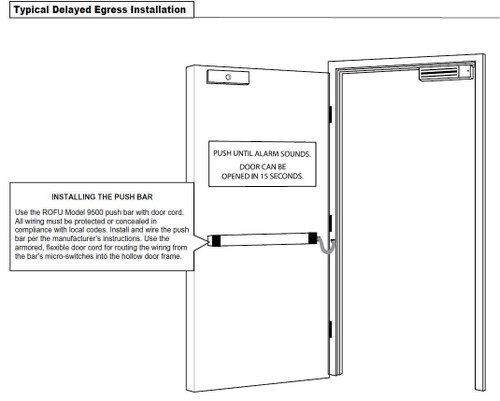 Typical Delayed Egress Installation

PUSH UNTIL ALARM SOUNDS.
DOOR CAN BE
OPENED IN 15 SECONDS.

INSTALLING THE PUSH BAR

Use the ROFU Model 9500 push bar with door cord. All wiring must be protected or concealed in compliance with local codes. Install and wire the push bar per the manufacturer's instructions. Use the armored, flexible door cord for routing the wiring from the bar's micro-switches into the hollow door frame.