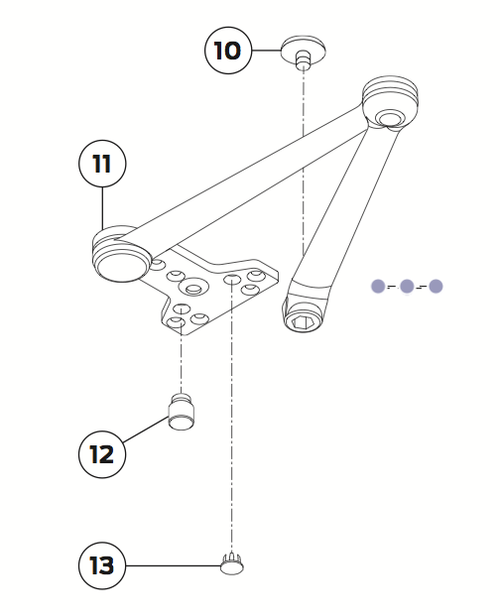 10

11

12

13