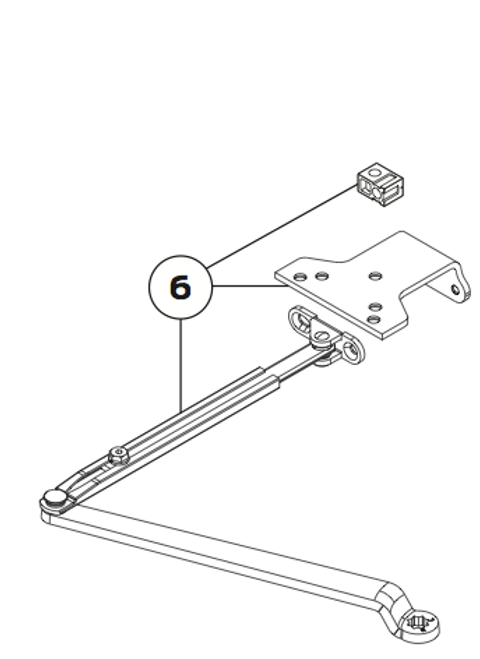 6