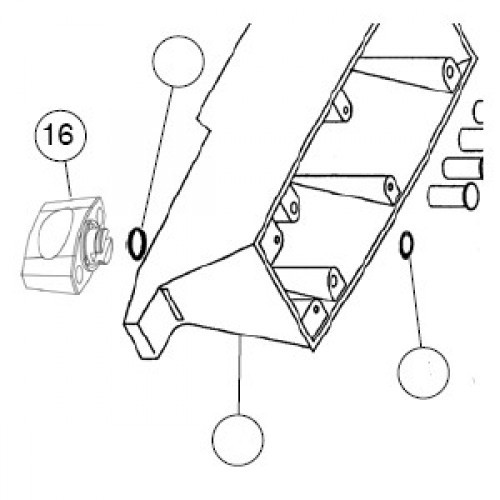 16