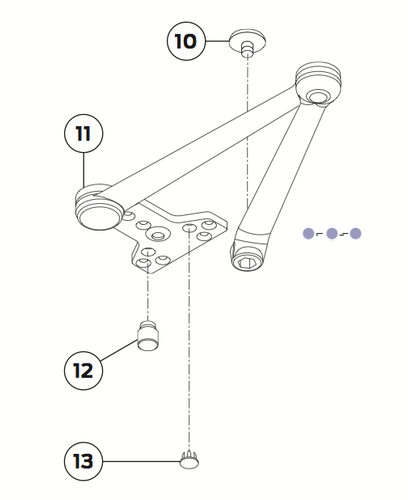 10

11

12

13