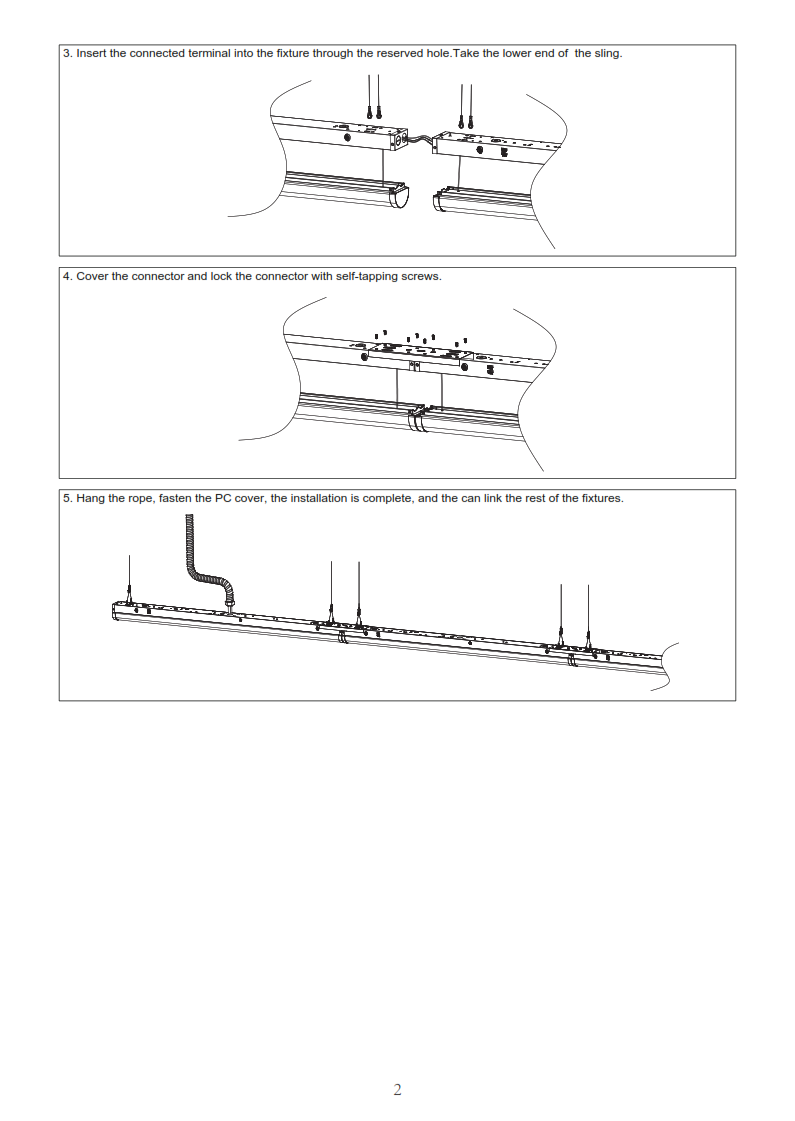 3. Insert the connected terminal into the fixture through the reserved hole.Take the lower end of the sling.

4. Cover the connector and lock the connector with self-tapping screws.

5. Hang the rope, fasten the PC cover, the installation is complete, and the can link the rest of the fixtures.

2