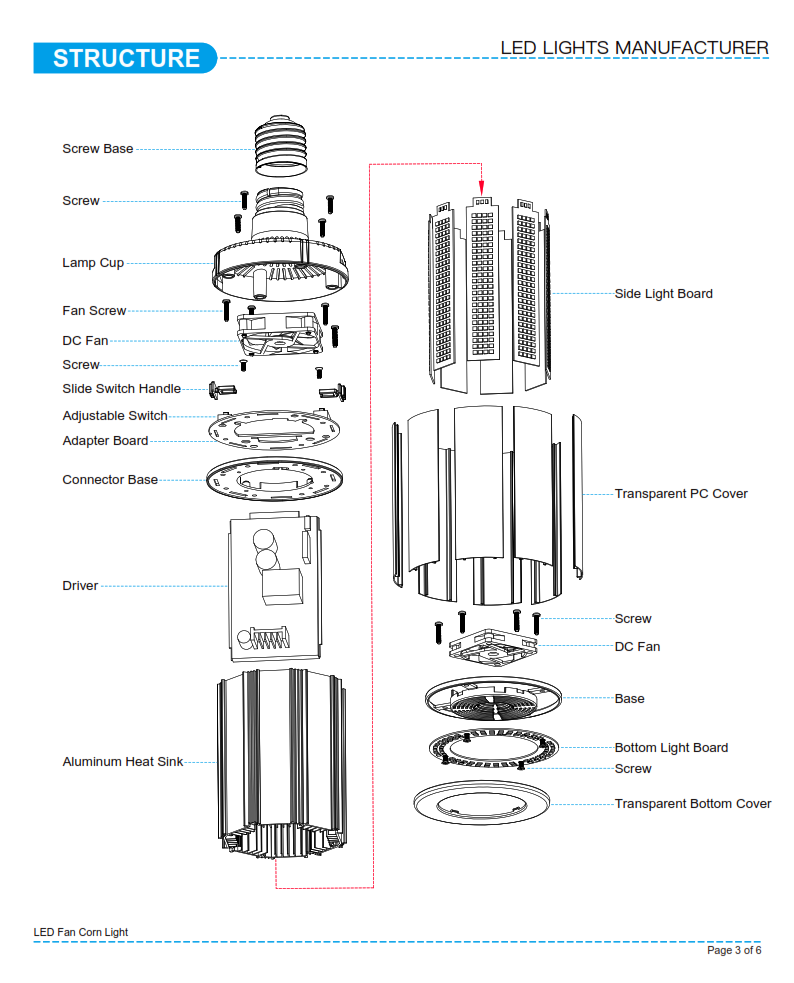 STRUCTURE

LED LIGHTS MANUFACTURER

Screw Base
Screw
Lamp Cup
Fan Screw
DC Fan
Screw
Slide Switch Handle
Adjustable Switch
Adapter Board
Connector Base
Driver
Aluminum Heat Sink

Side Light Board
Transparent PC Cover
Screw
DC Fan
Base
Bottom Light Board
Screw
Transparent Bottom Cover

LED Fan Corn Light

Page 3 of 6