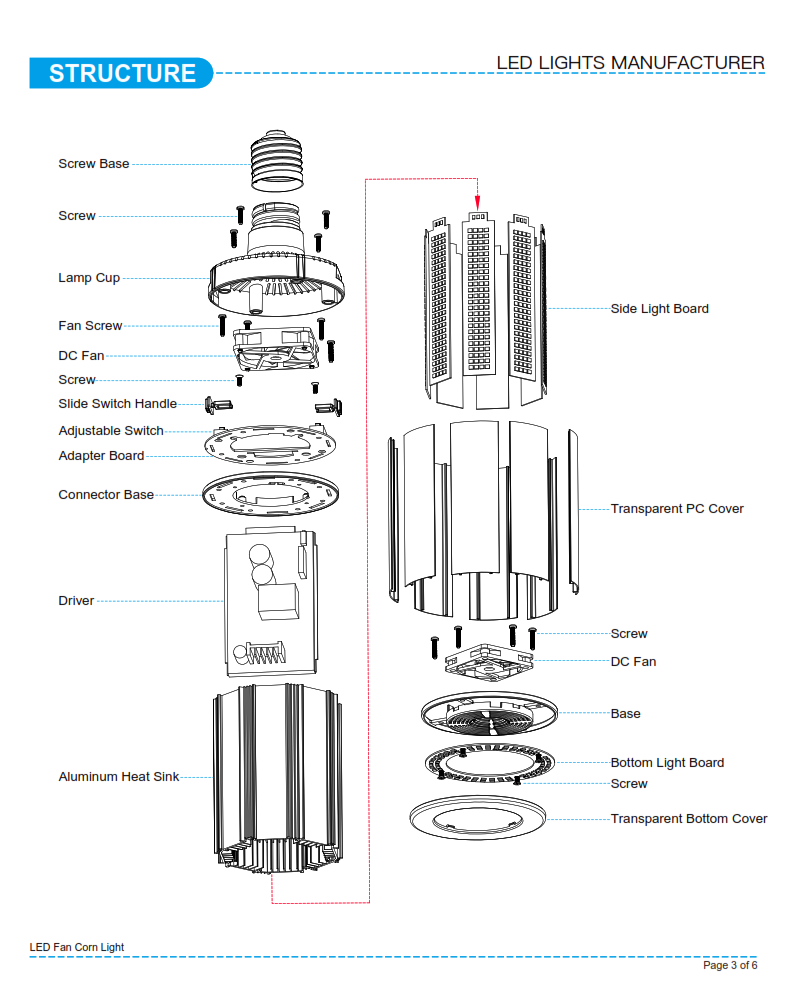 STRUCTURE

LED LIGHTS MANUFACTURER

Screw Base

Screw

Lamp Cup

Fan Screw

DC Fan

Screw

Slide Switch Handle

Adjustable Switch

Adapter Board

Connector Base

Driver

Aluminum Heat Sink

Side Light Board

Transparent PC Cover

Screw

DC Fan

Base

Bottom Light Board

Screw

Transparent Bottom Cover

LED Fan Corn Light

Page 3 of 6