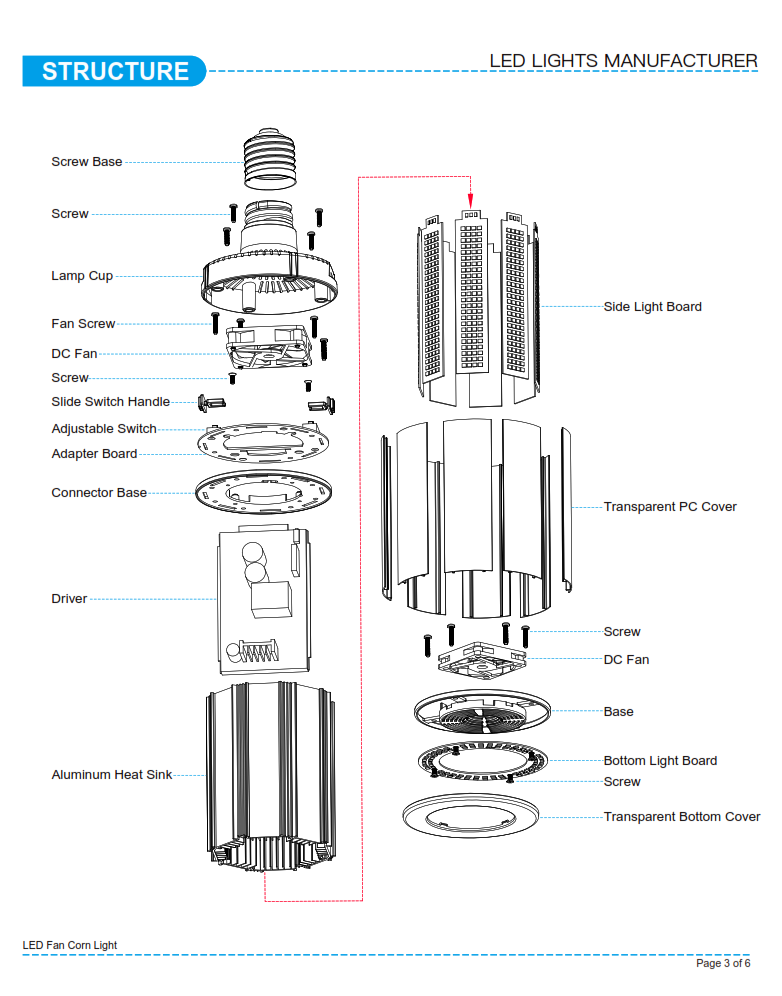 STRUCTURE

LED LIGHTS MANUFACTURER

Screw Base
Screw
Lamp Cup
Fan Screw
DC Fan
Screw
Slide Switch Handle
Adjustable Switch
Adapter Board
Connector Base
Driver
Aluminum Heat Sink

Side Light Board
Transparent PC Cover
Screw
DC Fan
Base
Bottom Light Board
Screw
Transparent Bottom Cover

LED Fan Corn Light

Page 3 of 6