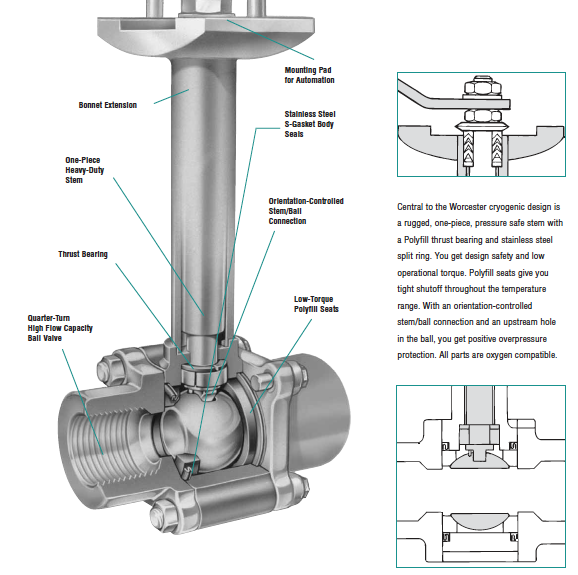 Mounting Pad for Automation

Bonnet Extension

Stainless Steel S-Gasket Body Seals

One-Piece Heavy-Duty Stem

Orientation-Controlled Stem/Ball Connection

Thrust Bearing

Low-Torque Polyfill Seats

Quarter-Turn High Flow Capacity Ball Valve

Central to the Worcester cryogenic design is a rugged, one-piece, pressure safe stem with a Polyfill thrust bearing and stainless steel split ring. You get design safety and low operational torque. Polyfill seats give you tight shutoff throughout the temperature range. With an orientation-controlled stem/ball connection and an upstream hole in the ball, you get positive overpressure protection. All parts are oxygen compatible.