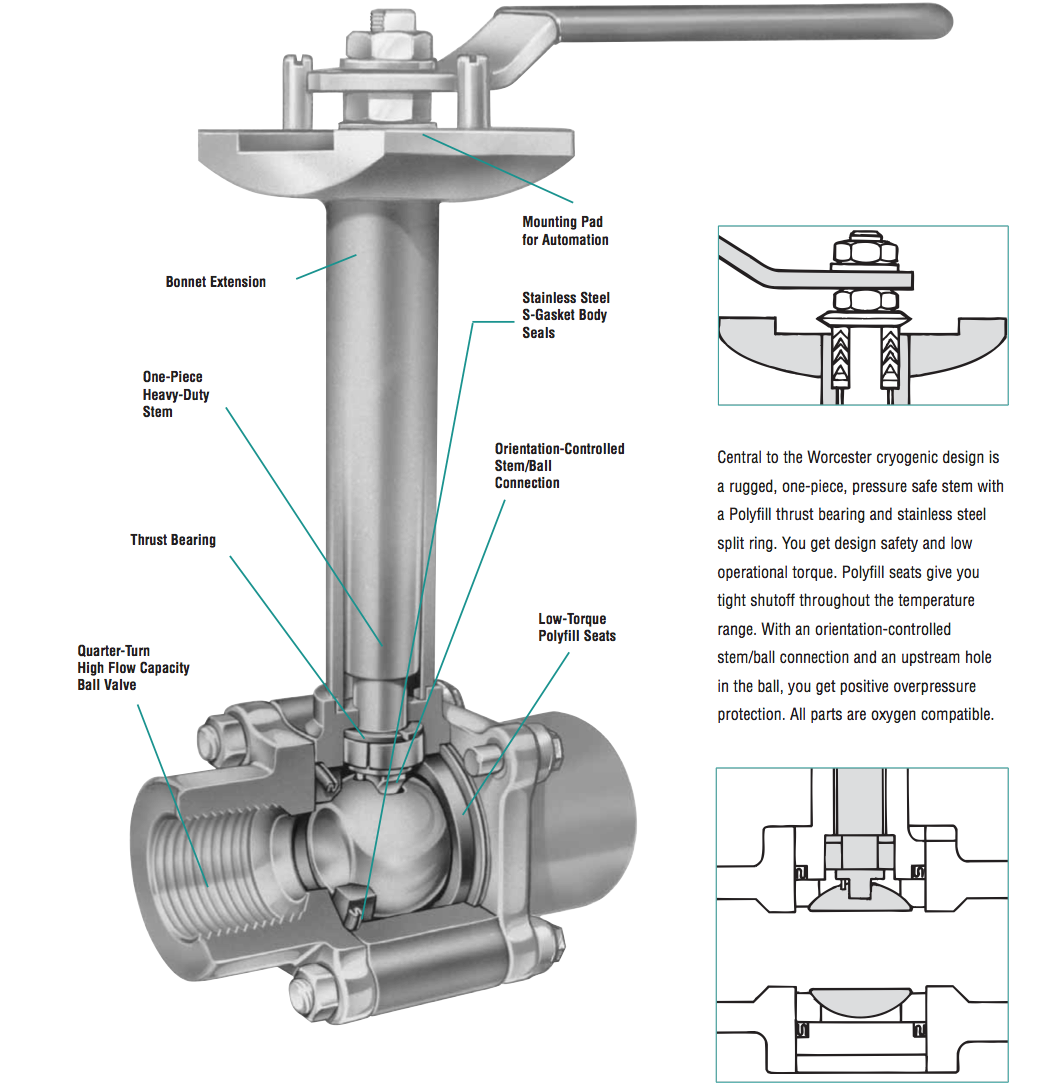 Mounting Pad
for Automation

Bonnet Extension

Stainless Steel
S-Gasket Body
Seals

One-Piece
Heavy-Duty
Stem

Orientation-Controlled
Stem/Ball
Connection

Thrust Bearing

Low-Torque
Polyfill Seats

Quarter-Turn
High Flow Capacity
Ball Valve

Central to the Worcester cryogenic design is a rugged, one-piece, pressure safe stem with a Polyfill thrust bearing and stainless steel split ring. You get design safety and low operational torque. Polyfill seats give you tight shutoff throughout the temperature range. With an orientation-controlled stem/ball connection and an upstream hole in the ball, you get positive overpressure protection. All parts are oxygen compatible.