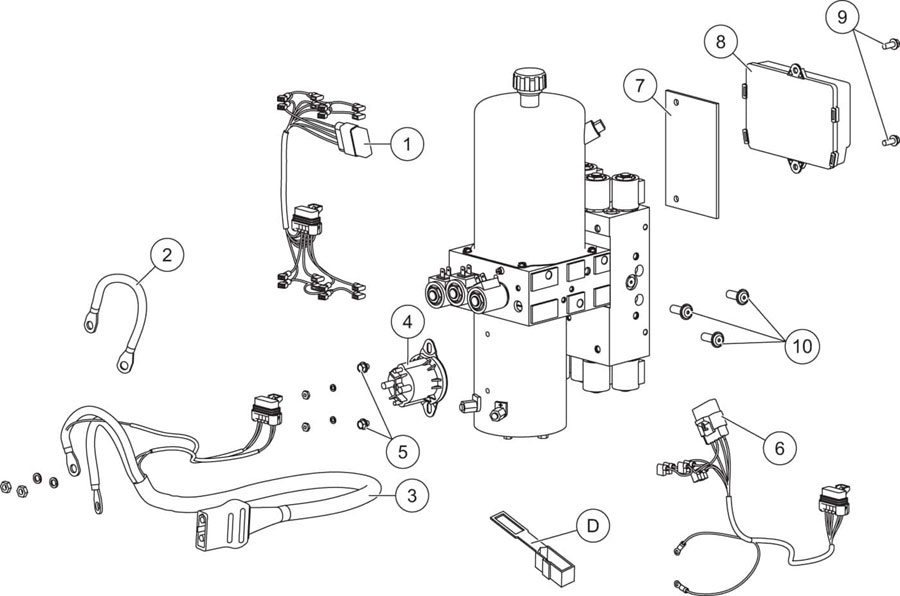 9
8
7
1
2
4
10
5
6
3
D