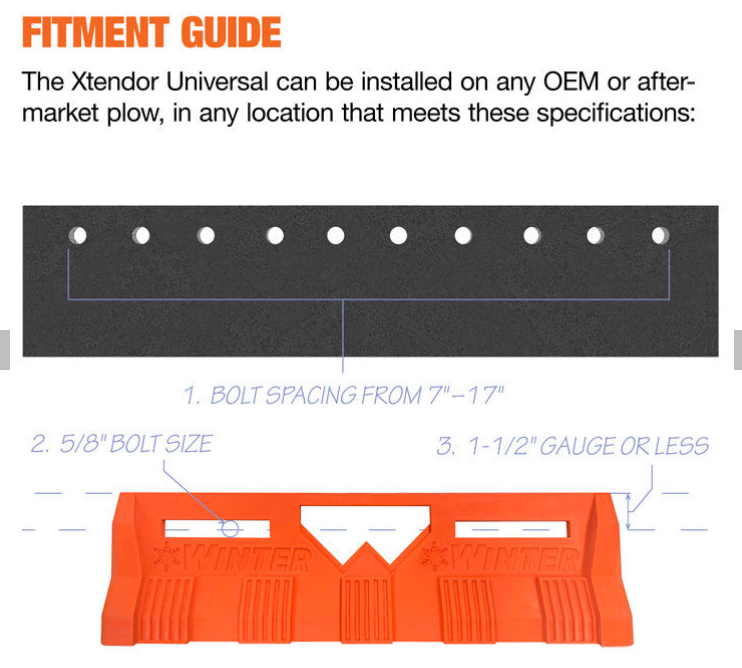 FITMENT GUIDE

The Xtendor Universal can be installed on any OEM or aftermarket plow, in any location that meets these specifications:

1. BOLT SPACING FROM 7"–17"

2. 5/8" BOLT SIZE

3. 1-1/2" GAUGE OR LESS

WINTER

WINTER