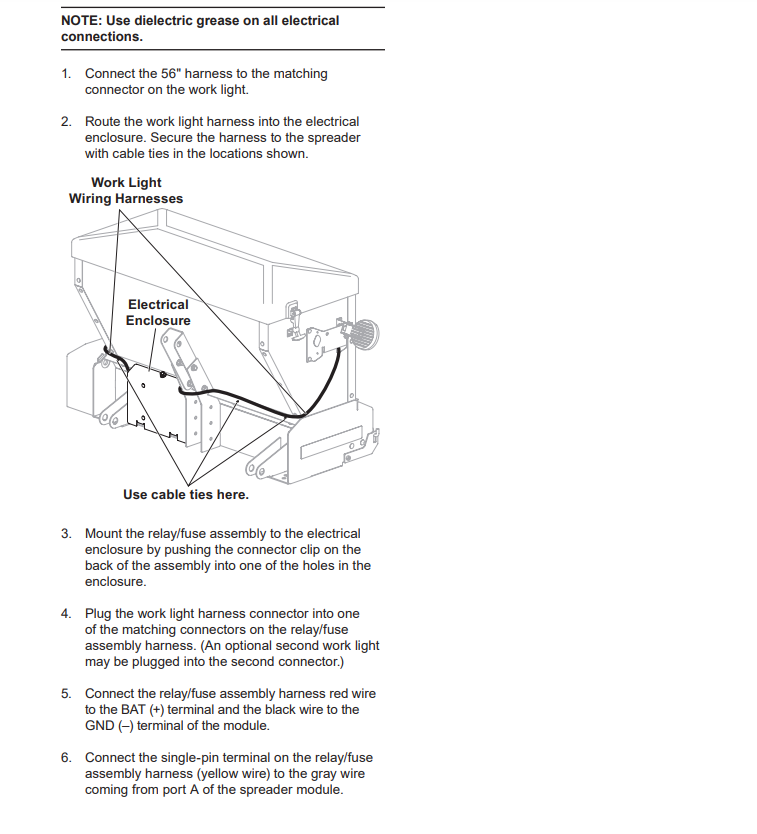 NOTE: Use dielectric grease on all electrical connections.

1. Connect the 56" harness to the matching connector on the work light.

2. Route the work light harness into the electrical enclosure. Secure the harness to the spreader with cable ties in the locations shown.

Work Light Wiring Harnesses

Electrical Enclosure

Use cable ties here.

3. Mount the relay/fuse assembly to the electrical enclosure by pushing the connector clip on the back of the assembly into one of the holes in the enclosure.

4. Plug the work light harness connector into one of the matching connectors on the relay/fuse assembly harness. (An optional second work light may be plugged into the second connector.)

5. Connect the relay/fuse assembly harness red wire to the BAT (+) terminal and the black wire to the GND (–) terminal of the module.

6. Connect the single-pin terminal on the relay/fuse assembly harness (yellow wire) to the gray wire coming from port A of the spreader module.