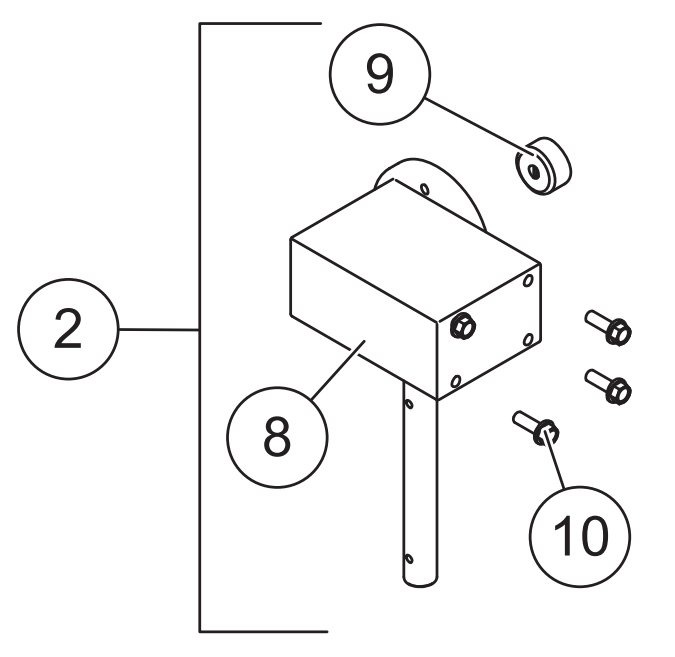 9
2
8
10