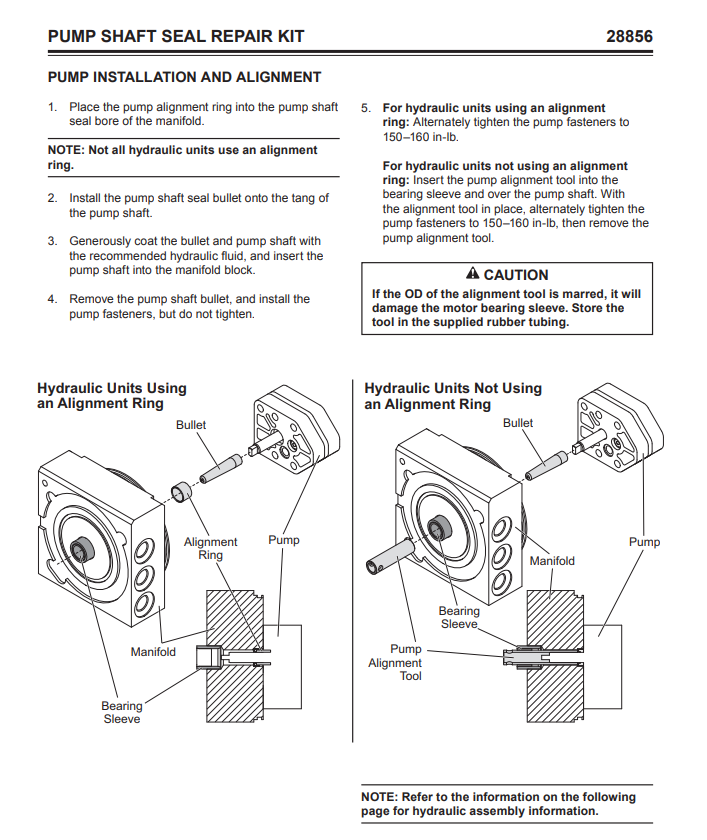 PUMP SHAFT SEAL REPAIR KIT 28856

PUMP INSTALLATION AND ALIGNMENT

1. Place the pump alignment ring into the pump shaft seal bore of the manifold.

NOTE: Not all hydraulic units use an alignment ring.

2. Install the pump shaft seal bullet onto the tang of the pump shaft.

3. Generously coat the bullet and pump shaft with the recommended hydraulic fluid, and insert the pump shaft into the manifold block.

4. Remove the pump shaft bullet, and install the pump fasteners, but do not tighten.

5. For hydraulic units using an alignment ring: Alternately tighten the pump fasteners to 150–160 in-lb.

For hydraulic units not using an alignment ring: Insert the pump alignment tool into the bearing sleeve and over the pump shaft. With the alignment tool in place, alternately tighten the pump fasteners to 150–160 in-lb, then remove the pump alignment tool.

CAUTION
If the OD of the alignment tool is marred, it will damage the motor bearing sleeve. Store the tool in the supplied rubber tubing.

Hydraulic Units Using an Alignment Ring

Bullet

Alignment Ring

Pump

Manifold

Bearing Sleeve

Hydraulic Units Not Using an Alignment Ring

Bullet

Pump

Manifold

Bearing Sleeve

Pump Alignment Tool

NOTE: Refer to the information on the following page for hydraulic assembly information.