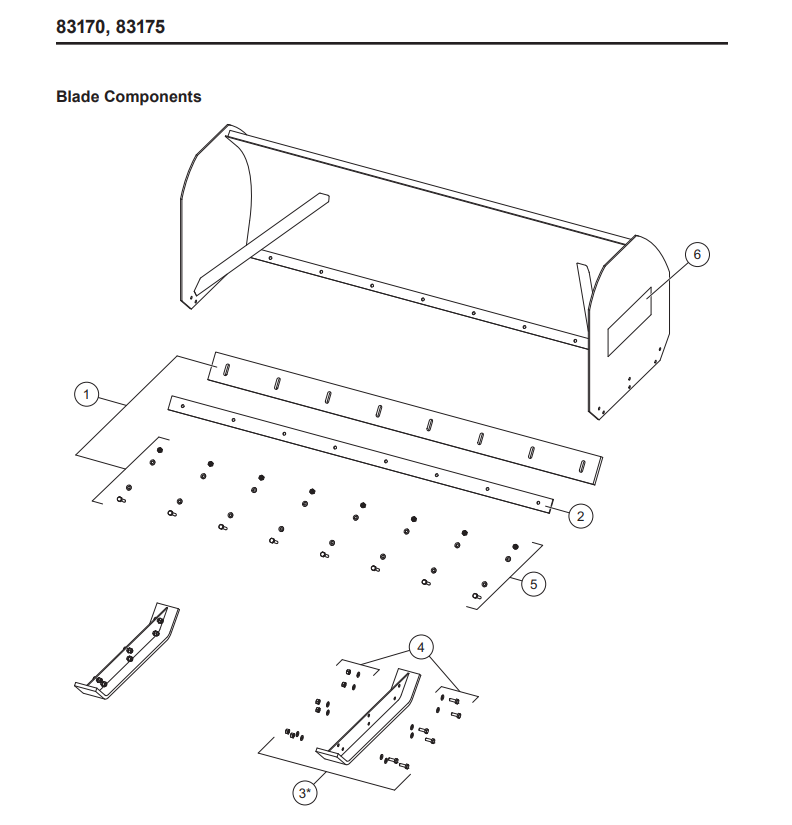 83170, 83175

Blade Components

6

1

2

5

4

3*