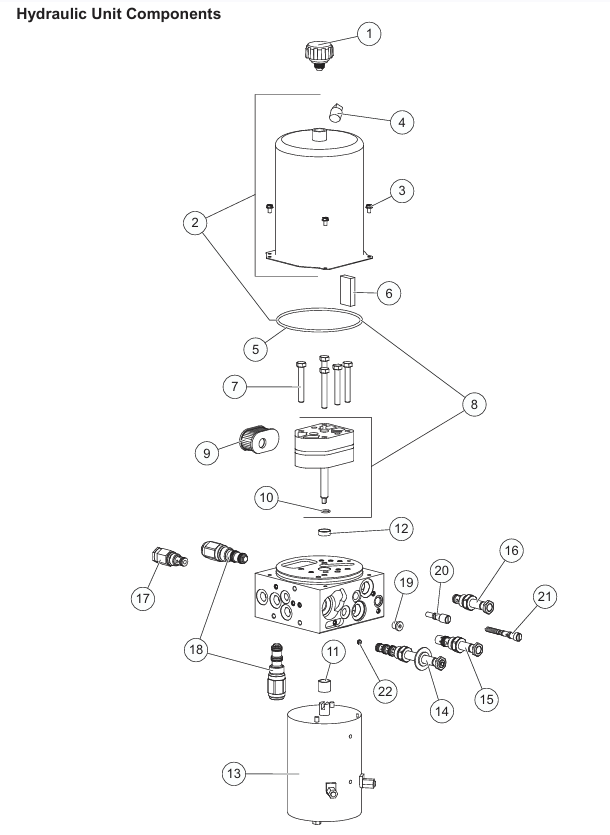 Hydraulic Unit Components

1
4
3
2
6
5
7
8
9
10
12
16
20
19
21
17
18
11
22
14
15
13