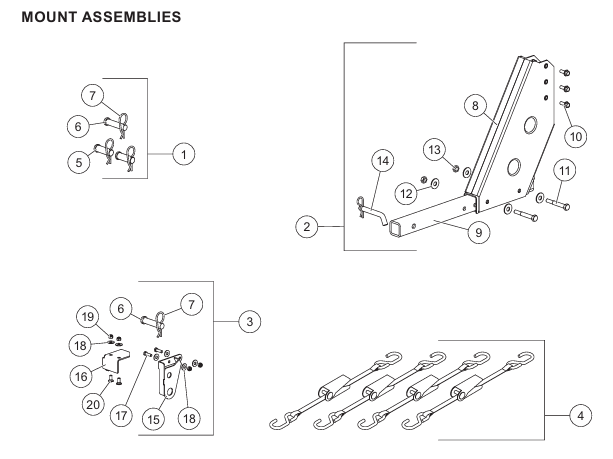 MOUNT ASSEMBLIES

7
6
5
1

8
10
13
14
11
12
2
9

19
6
7
3
18
16
20
17
15
18

4