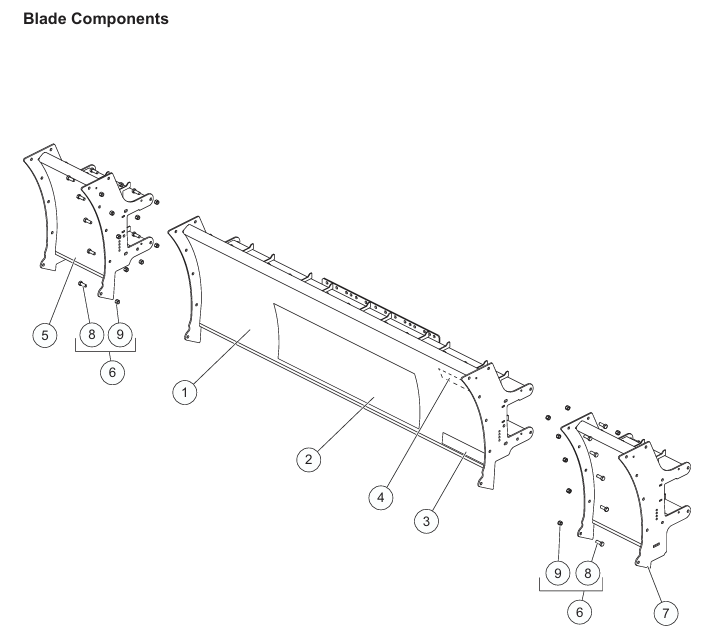 Blade Components

5
8
9
6
1
2
4
3
9
8
6
7