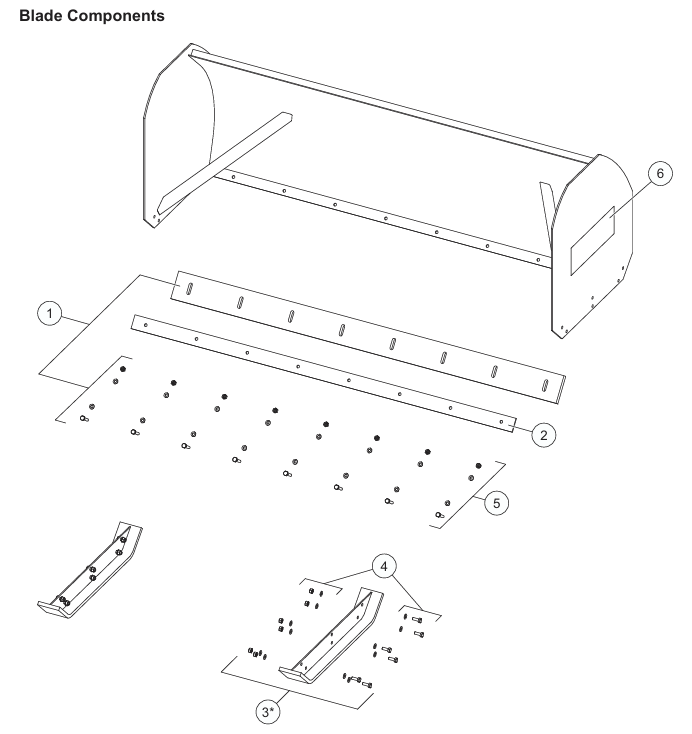 Blade Components

6

1

2

5

4

3*