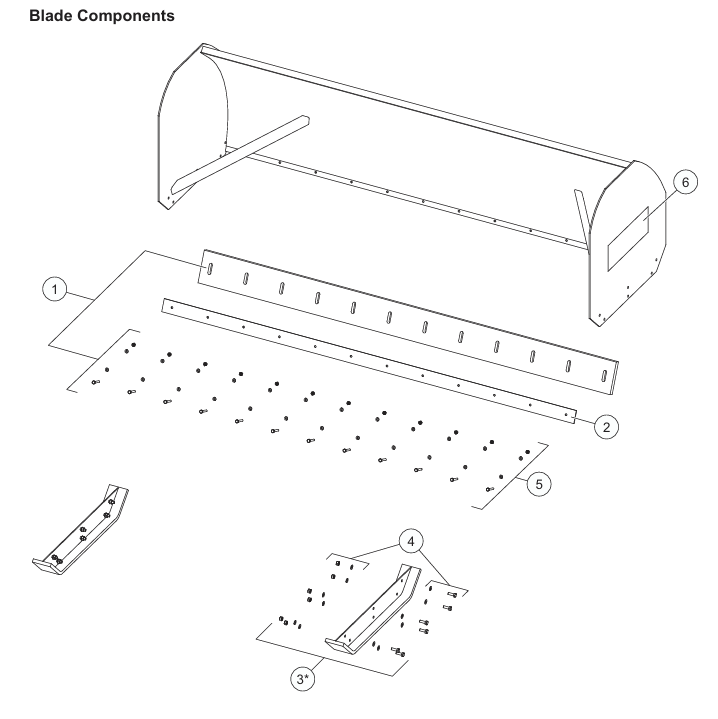 Blade Components

6

1

2

5

4

3*