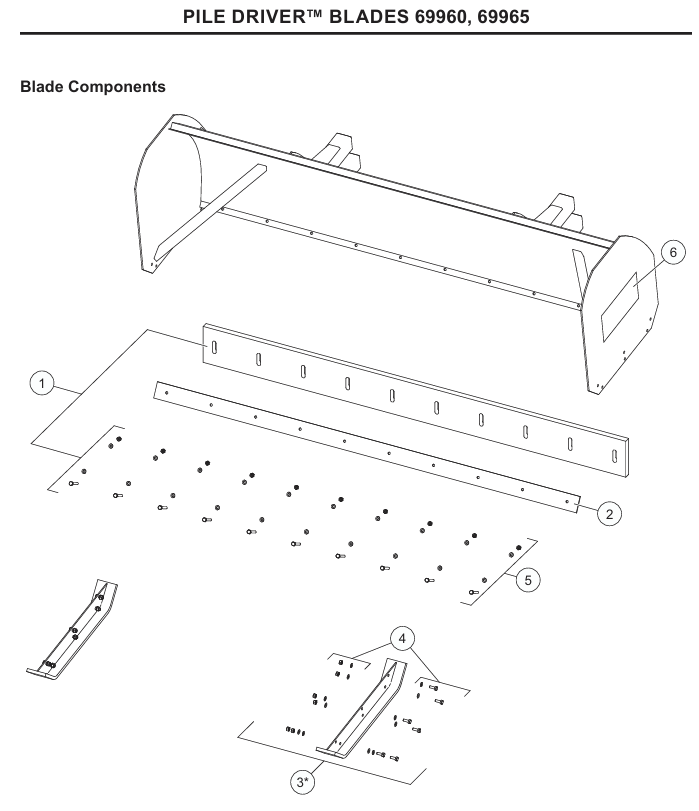 PILE DRIVER™ BLADES 69960, 69965

Blade Components

6

1

2

5

4

3*